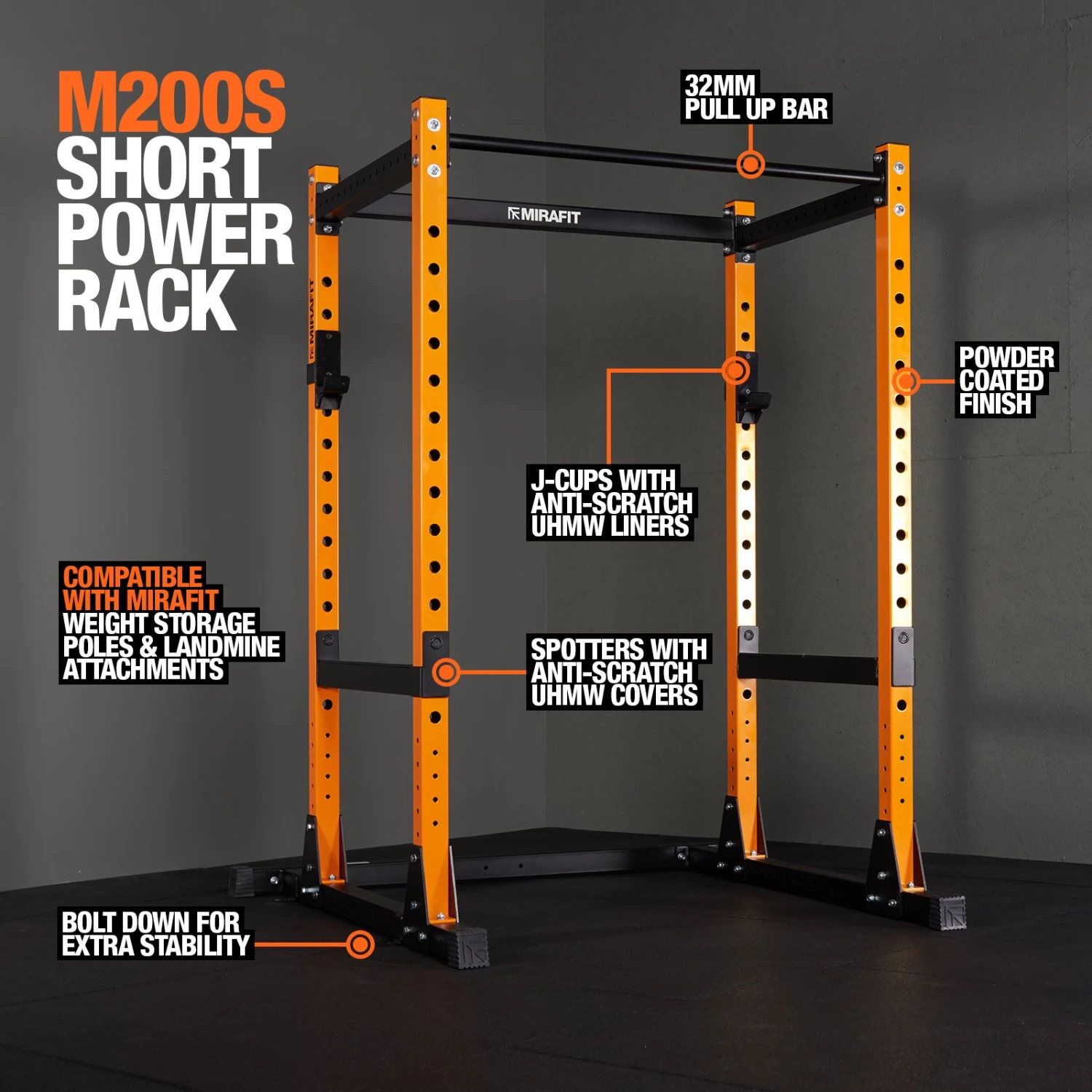 M200S
SHORT
POWER
RACK

32MM
PULL UP BAR

MIRAFIT

MIRAFIT

POWDER
COATED
FINISH

J-CUPS WITH
ANTI-SCRATCH
UHMW LINERS

COMPATIBLE
WITH MIRAFIT
WEIGHT STORAGE
POLES & LANDMINE
ATTACHMENTS

SPOTTERS WITH
ANTI-SCRATCH
UHMW COVERS

BOLT DOWN FOR
EXTRA STABILITY